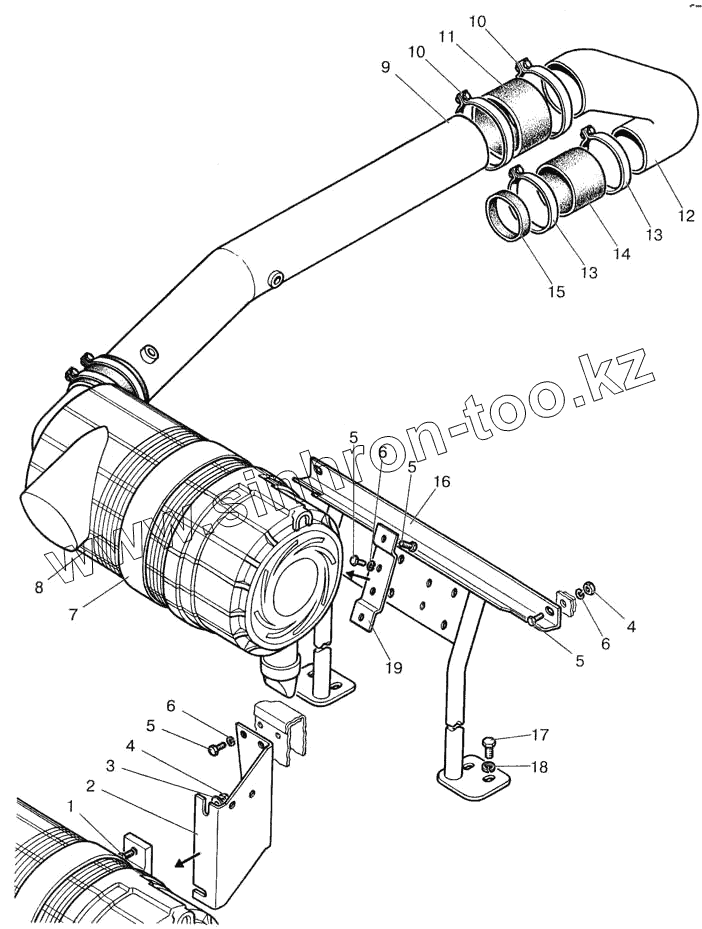 10
11
10
9
12
13
14
13
15
www.sinhron-too.kz
5
6
5
16
8
7
4
6
5
19
6
5
4
3
2
1
17
18